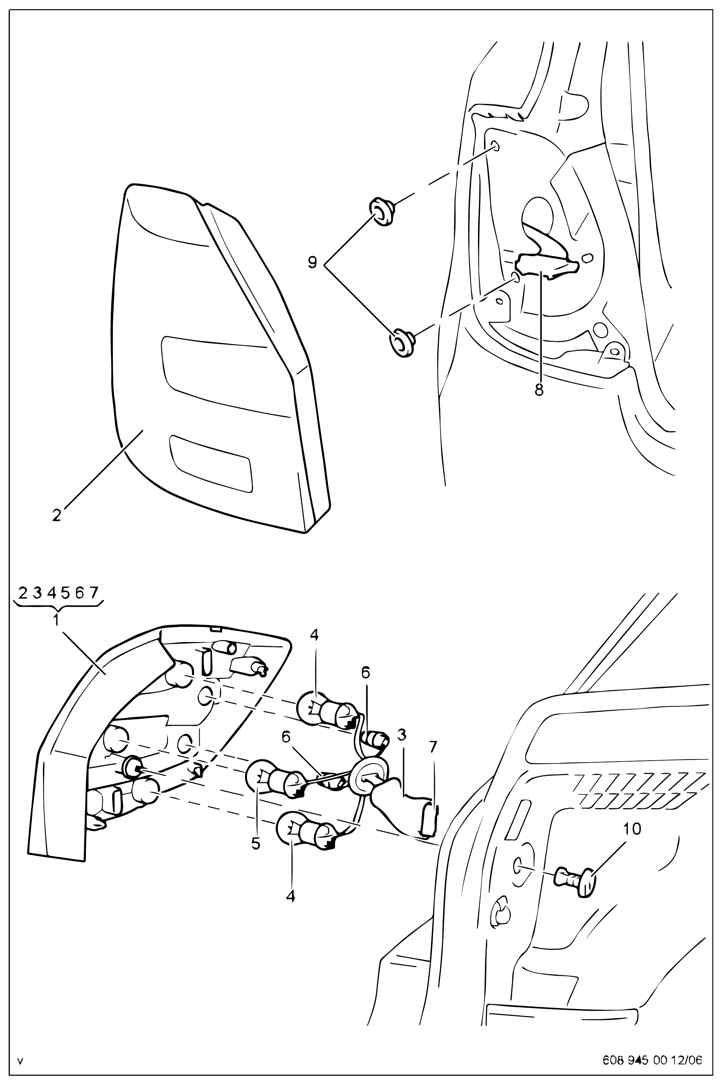 9

8

2

2 3 4 5 6 7
1

4

6

3

7

6

5

4

10

v

608 945 00 12/06